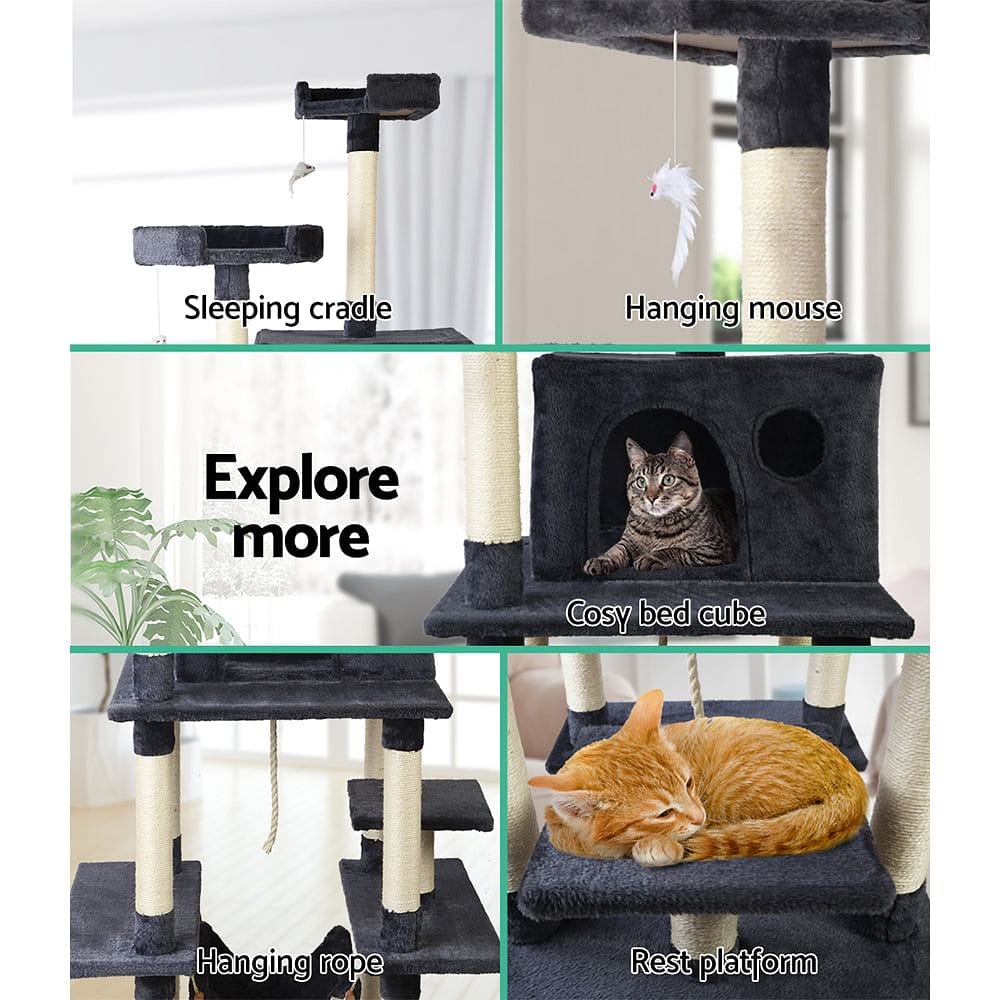 Sleeping cradle

Hanging mouse

Explore more

Cosy bed cube

Hanging rope

Rest platform