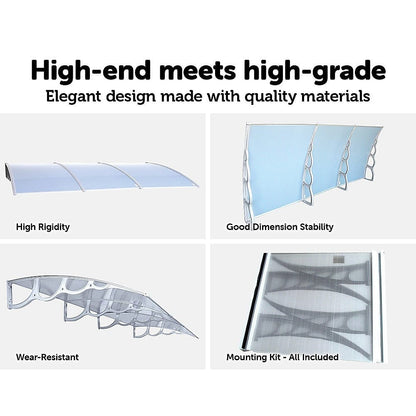 High-end meets high-grade
Elegant design made with quality materials

High Rigidity

Good Dimension Stability

Wear-Resistant

Mounting Kit - All Included